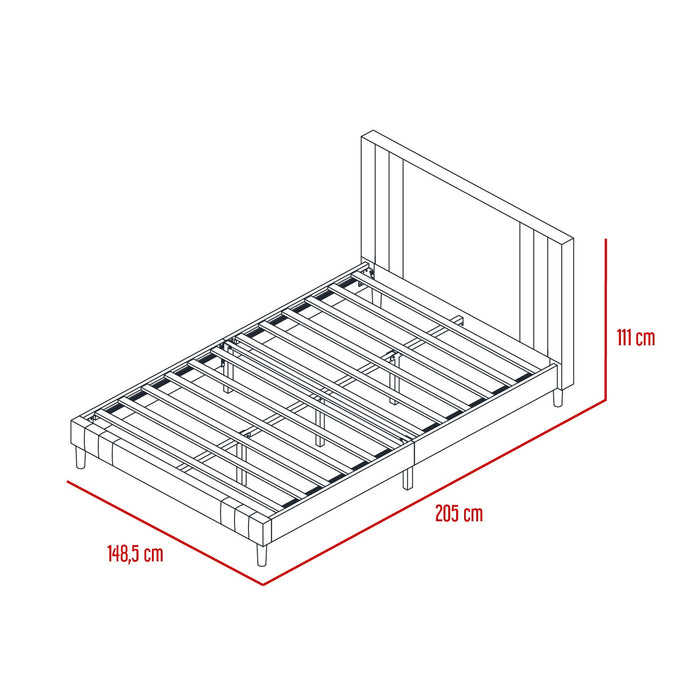 111 cm

205 cm

148,5 cm