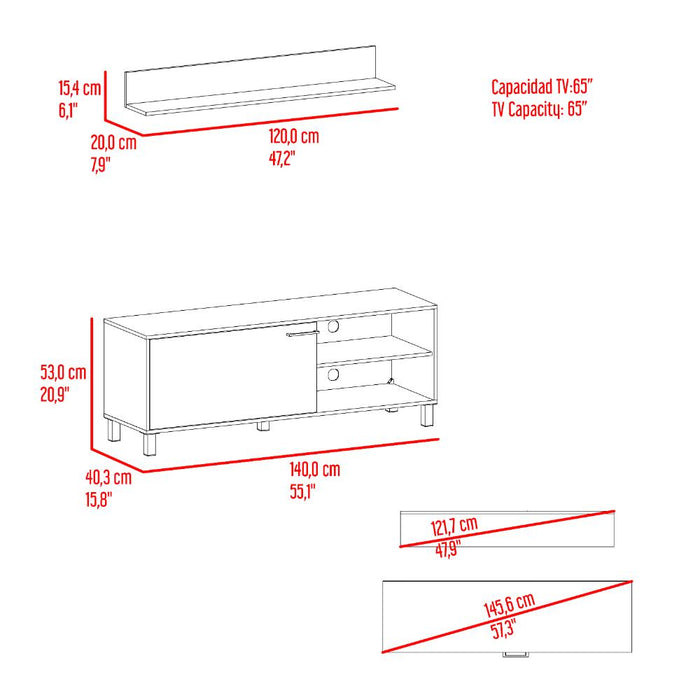 15,4 cm
6,1"

20,0 cm
7,9"

120,0 cm
47,2"

Capacidad TV:65"
TV Capacity: 65"

53,0 cm
20,9"

40,3 cm
15,8"

140,0 cm
55,1"

121,7 cm
47,9"

145,6 cm
57,3"