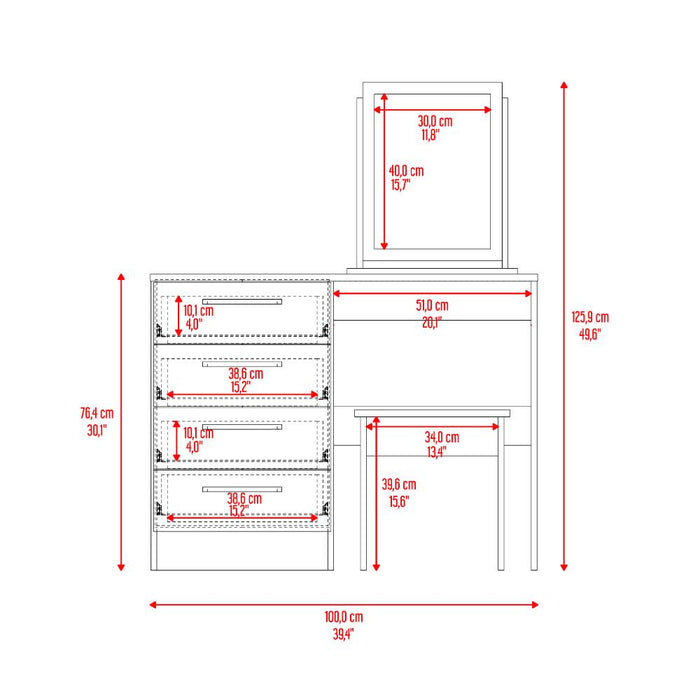 30,0 cm
11,8"

40,0 cm
15,7"

125,9 cm
49,6"

10,1 cm
4,0"

51,0 cm
20,1"

38,6 cm
15,2"

76,4 cm
30,1"

10,1 cm
4,0"

34,0 cm
13,4"

39,6 cm
15,6"

38,6 cm
15,2"

100,0 cm
39,4"