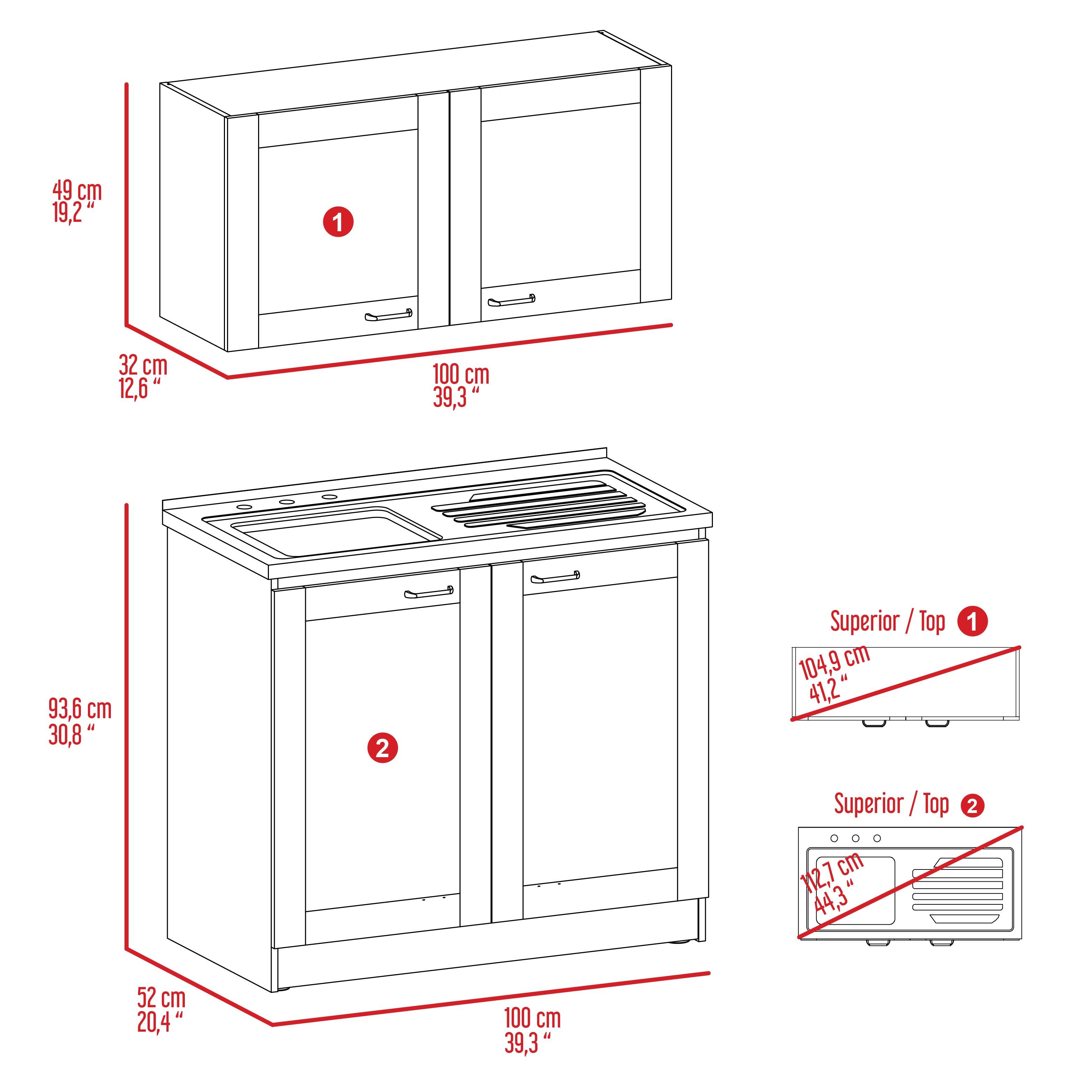 49 cm
19,2 “

1

32 cm
12,6 “

100 cm
39,3 “

93,6 cm
30,8 “

2

52 cm
20,4 “

100 cm
39,3 “

Superior / Top 1

104,9 cm
41,2 “

Superior / Top 2

112,7 cm
44,3 “