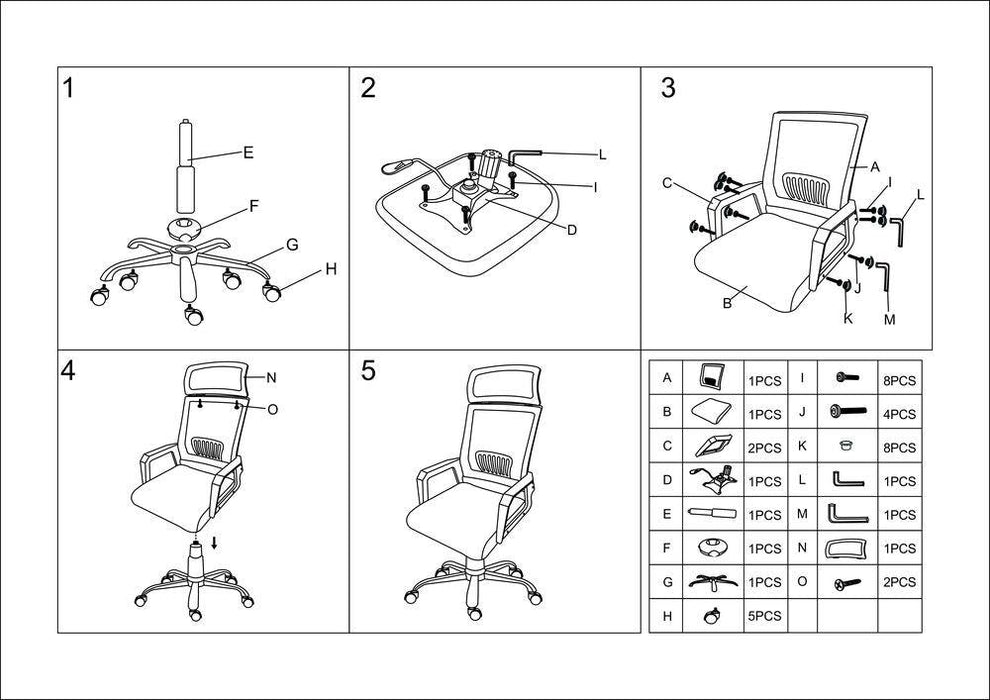 1
E
F
G
H

2
L
I
D

3
A
C
I
L
B
J
K
M

4
N
O

5

| A | | 1PCS | I | | 8PCS |
|---|---|---|---|---|---|
| B | | 1PCS | J | | 4PCS |
| C | | 2PCS | K | | 8PCS |
| D | | 1PCS | L | | 1PCS |
| E | | 1PCS | M | | 1PCS |
| F | | 1PCS | N | | 1PCS |
| G | | 1PCS | O | | 2PCS |
| H | | 5PCS | | | |