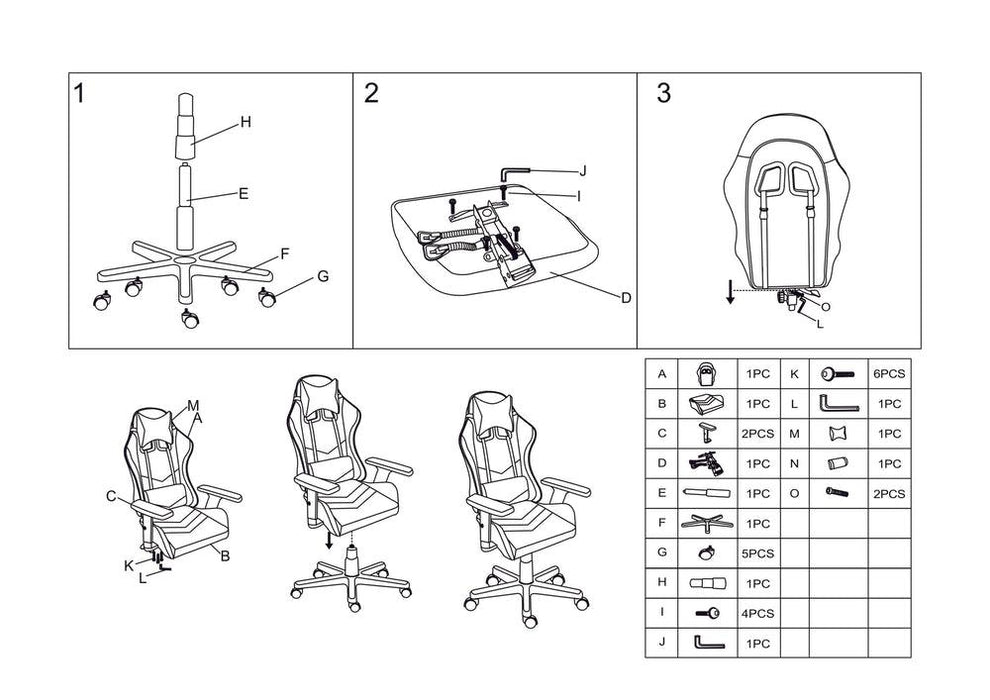 1

H

E

F

G

2

J

I

D

3

O

L

M

A

C

K

L

B

| A | | 1PC | K | | 6PCS |
|---|---|---|---|---|---|
| B | | 1PC | L | | 1PC |
| C | | 2PCS | M | | 1PC |
| D | | 1PC | N | | 1PC |
| E | | 1PC | O | | 2PCS |
| F | | 1PC | | | |
| G | | 5PCS | | | |
| H | | 1PC | | | |
| I | | 4PCS | | | |
| J | | 1PC | | | |