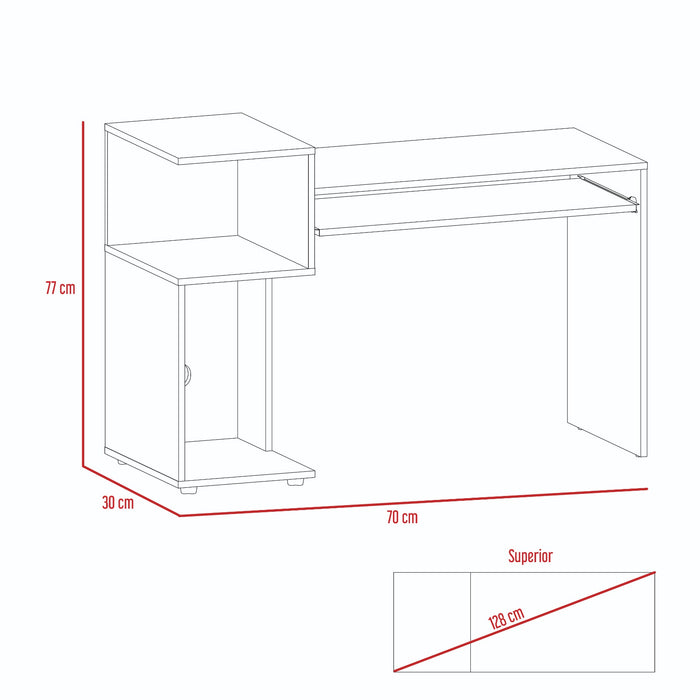 77 cm

30 cm

70 cm

Superior

128 cm